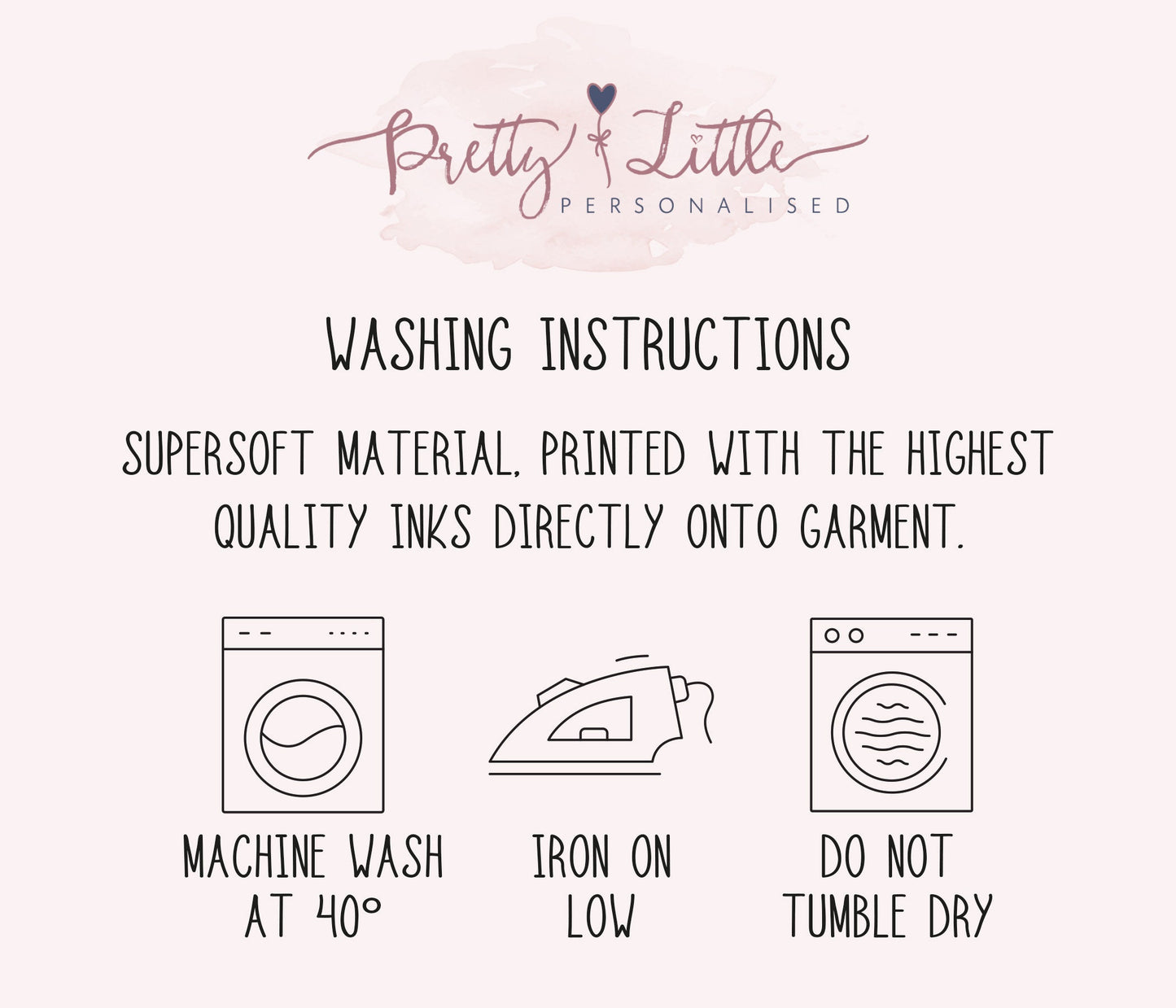 Pretty Little
PERSONALISED

WASHING INSTRUCTIONS

SUPERSOFT MATERIAL, PRINTED WITH THE HIGHEST QUALITY INKS DIRECTLY ONTO GARMENT.

MACHINE WASH AT 40°

IRON ON LOW

DO NOT TUMBLE DRY